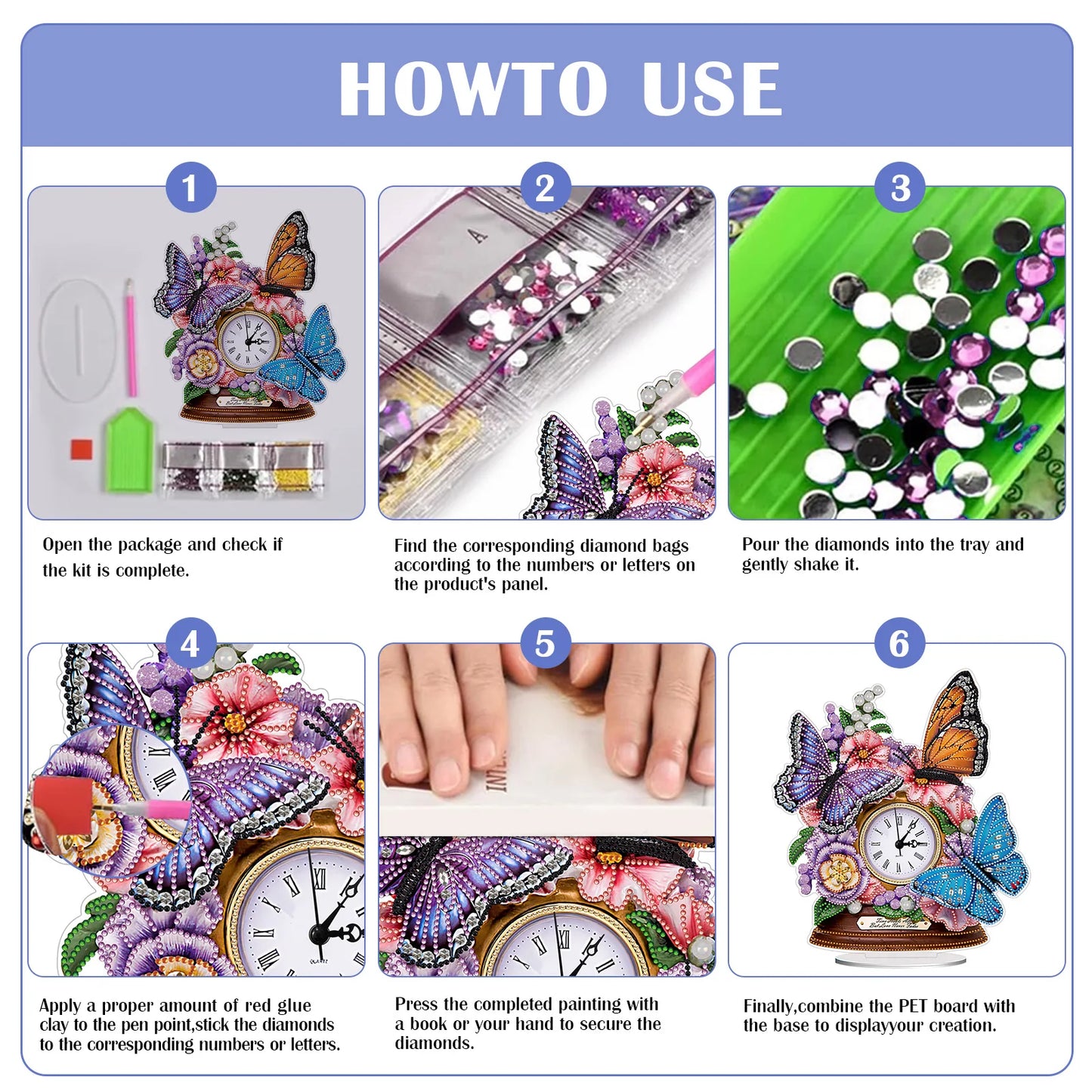 HOWTO USE

1

Open the package and check if the kit is complete.

2

A

Find the corresponding diamond bags according to the numbers or letters on the product's panel.

3

Pour the diamonds into the tray and gently shake it.

4

Apply a proper amount of red glue clay to the pen point,stick the diamonds to the corresponding numbers or letters.

5

Press the completed painting with a book or your hand to secure the diamonds.

6

Finally,combine the PET board with the base to displayyour creation.