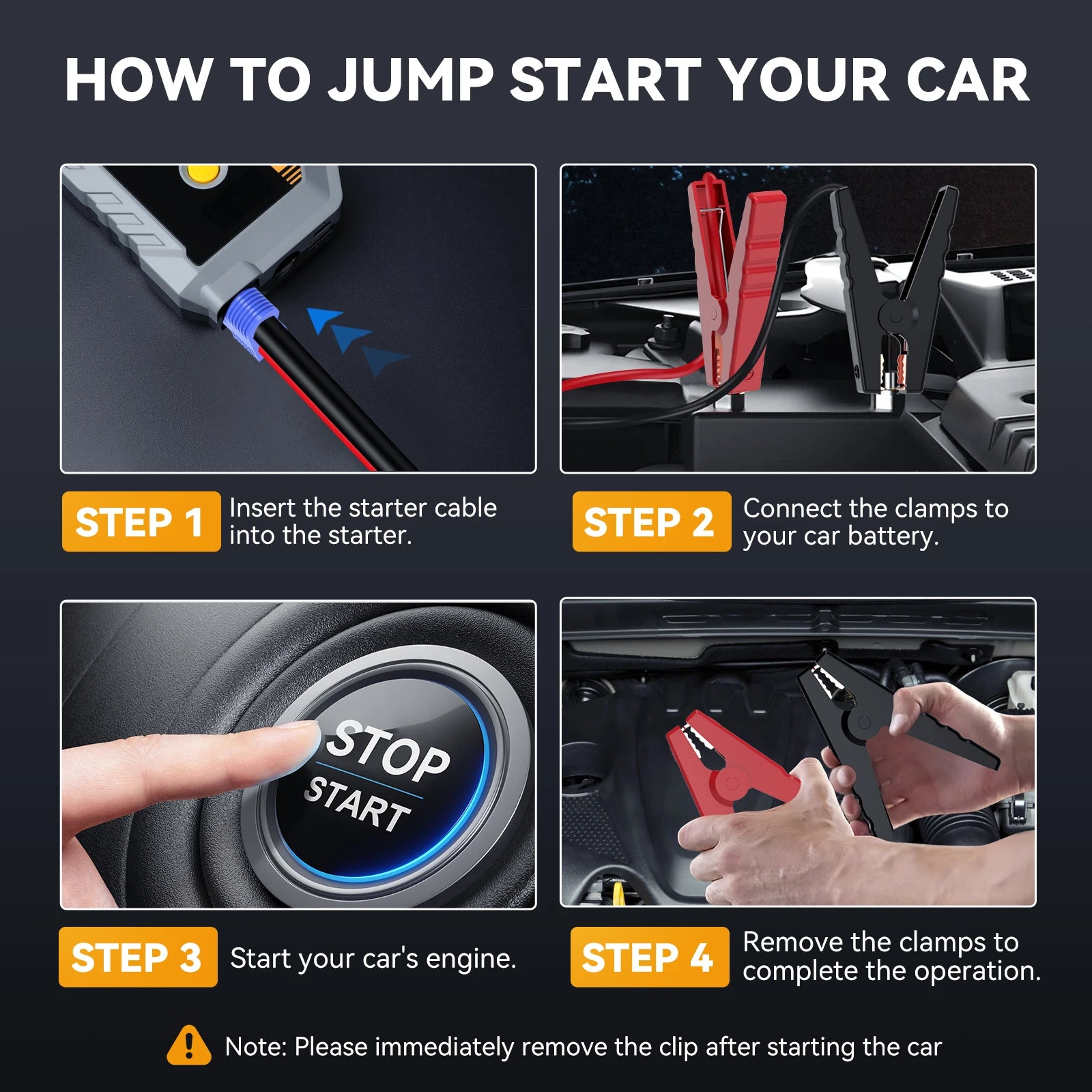 HOW TO JUMP START YOUR CAR

STEP 1 Insert the starter cable into the starter.

STEP 2 Connect the clamps to your car battery.

STOP
START

STEP 3 Start your car's engine.

STEP 4 Remove the clamps to complete the operation.

Note: Please immediately remove the clip after starting the car